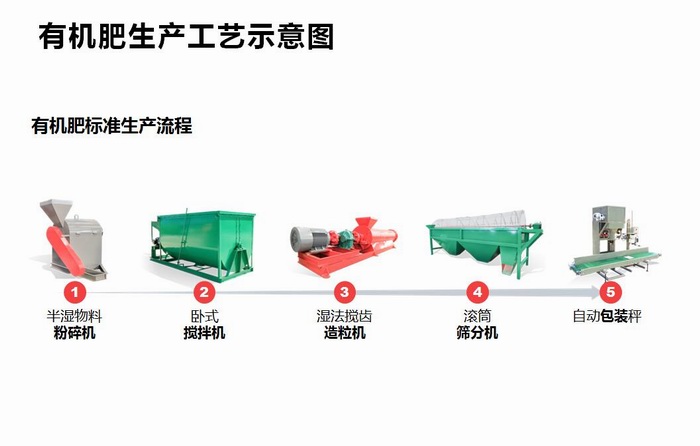 有机肥生产工艺示意图

有机肥标准生产流程

1
半湿物料
粉碎机

2
卧式
搅拌机

3
湿法搅齿
造粒机

4
滚筒
筛分机

5
自动包装秤